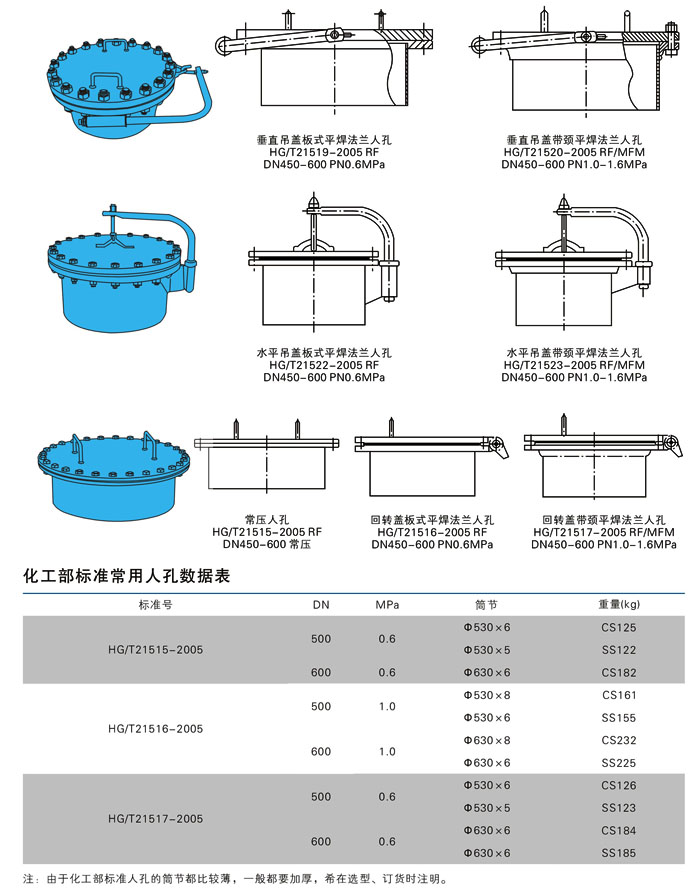 垂直吊盖板式平焊法兰人孔
HG/T21519-2005 RF
DN450-600 PN0.6MPa

垂直吊盖带颈平焊法兰人孔
HG/T21520-2005 RF/MFM
DN450-600 PN1.0-1.6MPa

水平吊盖板式平焊法兰人孔
HG/T21522-2005 RF
DN450-600 PN0.6MPa

水平吊盖带颈平焊法兰人孔
HG/T21523-2005 RF/MFM
DN450-600 PN1.0-1.6MPa

常压人孔
HG/T21515-2005 RF
DN450-600 常压

回转盖板式平焊法兰人孔
HG/T21516-2005 RF
DN450-600 PN0.6MPa

回转盖带颈平焊法兰人孔
HG/T21517-2005 RF/MFM
DN450-600 PN1.0-1.6MPa

化工部标准常用人孔数据表

| 标准号 | DN | MPa | 筒节 | 重量(kg) |
|---|---|---|---|---|
| HG/T21515-2005 | 500 | 0.6 | Φ530×6 | CS125 |
| | | | Φ530×5 | SS122 |
| | 600 | 0.6 | Φ630×6 | CS182 |
| HG/T21516-2005 | 500 | 1.0 | Φ530×8 | CS161 |
| | | | Φ530×6 | SS155 |
| | 600 | 1.0 | Φ630×8 | CS232 |
| | | | Φ630×6 | SS225 |
| HG/T21517-2005 | 500 | 0.6 | Φ530×6 | CS126 |
| | | | Φ530×5 | SS123 |
| | 600 | 0.6 | Φ630×6 | CS184 |
| | | | Φ630×6 | SS185 |

注：由于化工部标准人孔的筒节都比较薄，一般都要加厚，希在选型、订货时注明。